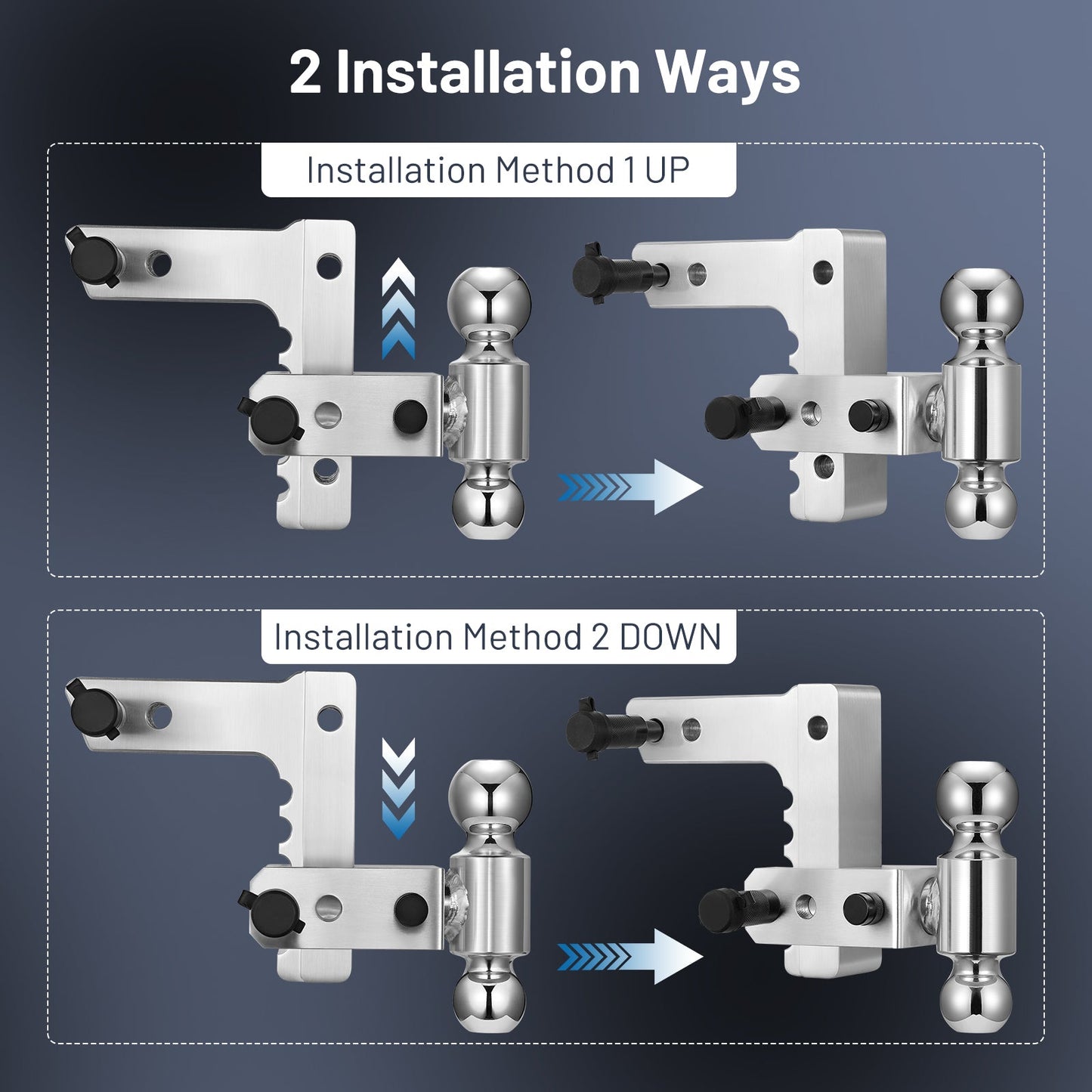 2 Installation Ways

Installation Method 1 UP

Installation Method 2 DOWN