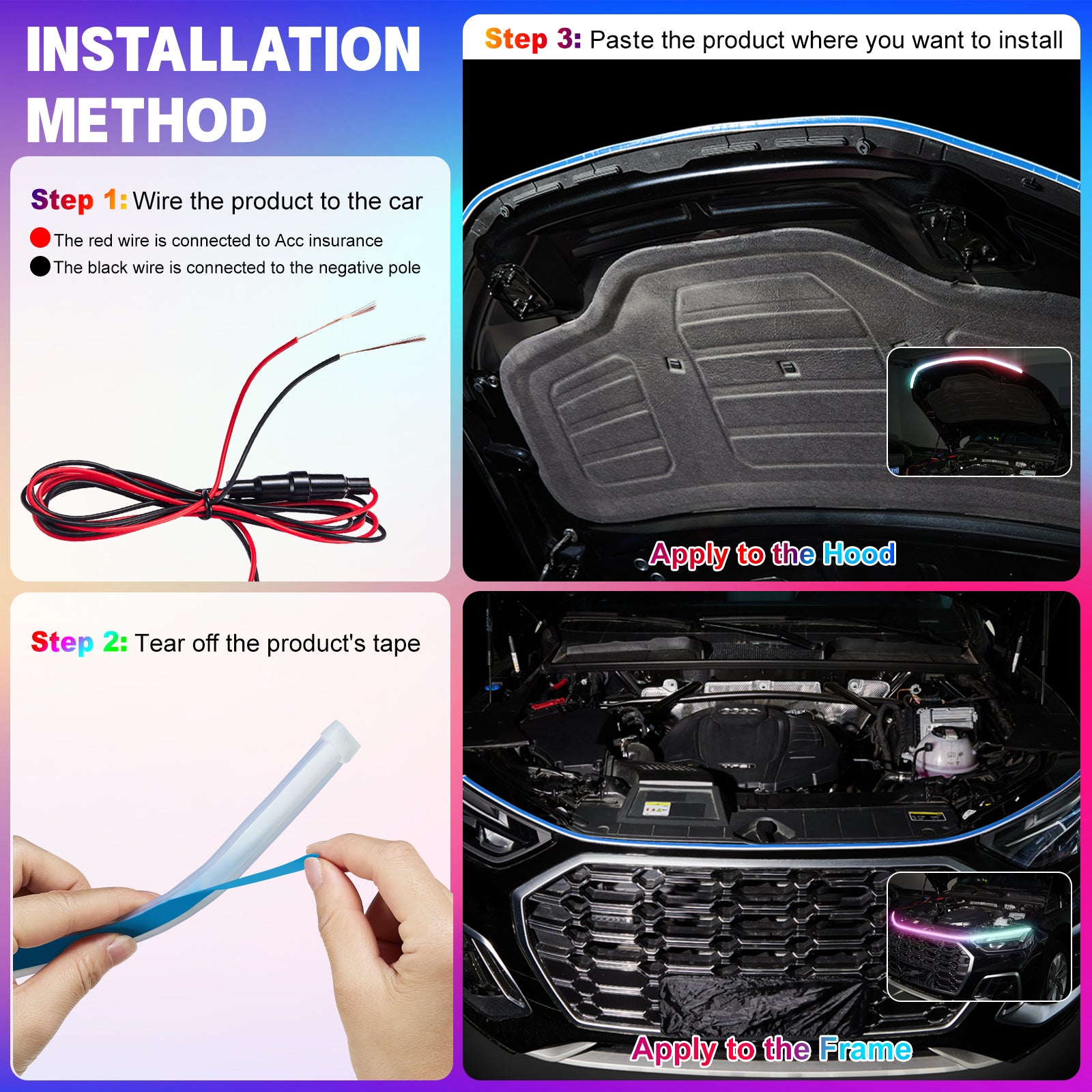 INSTALLATION METHOD

Step 1: Wire the product to the car
The red wire is connected to Acc insurance
The black wire is connected to the negative pole

Step 2: Tear off the product's tape

Step 3: Paste the product where you want to install

Apply to the Hood

Apply to the Frame