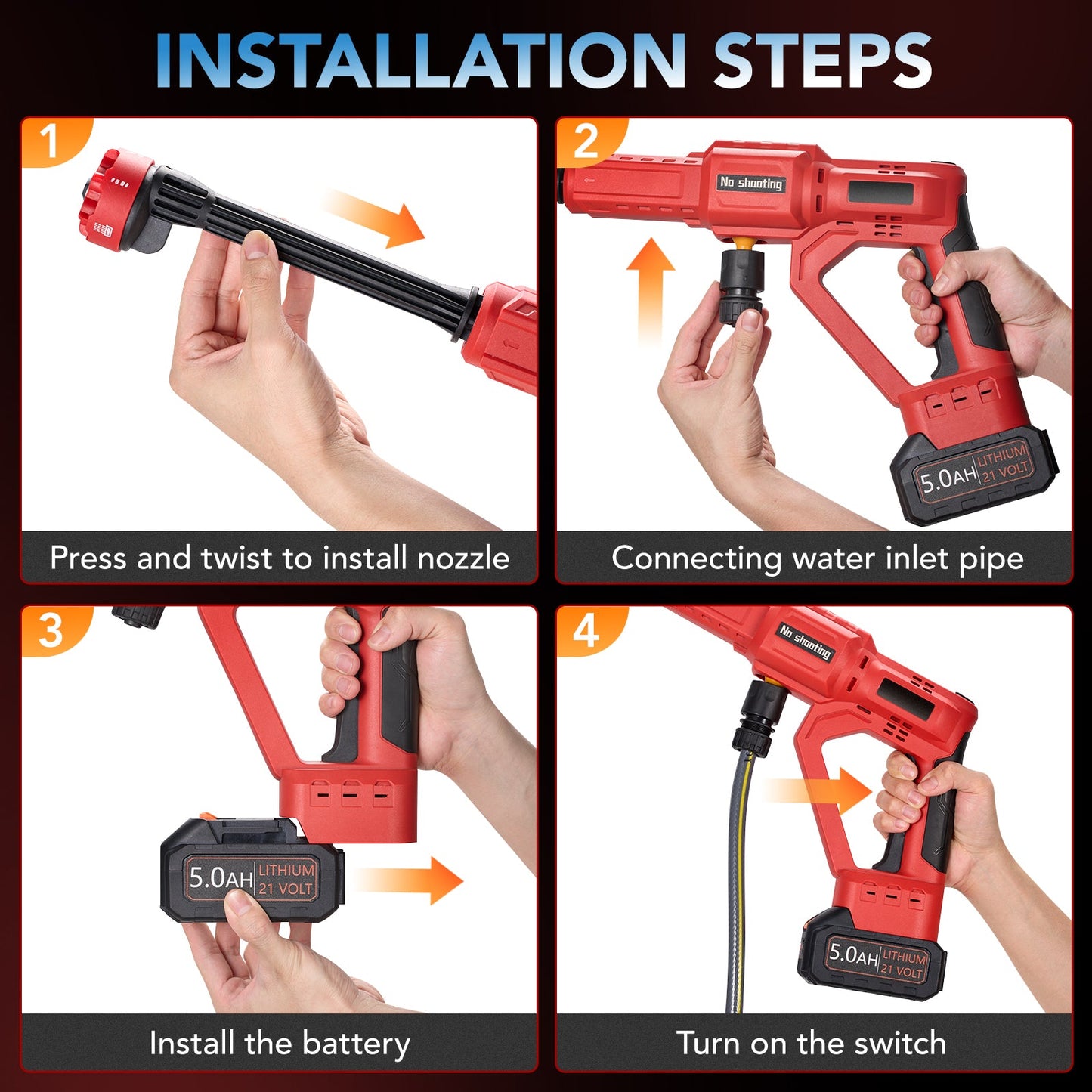 INSTALLATION STEPS

1

Press and twist to install nozzle

2

No shooting

5.0AH LITHIUM 21 VOLT

Connecting water inlet pipe

3

5.0AH LITHIUM 21 VOLT

Install the battery

4

No shooting

5.0AH LITHIUM 21 VOLT

Turn on the switch