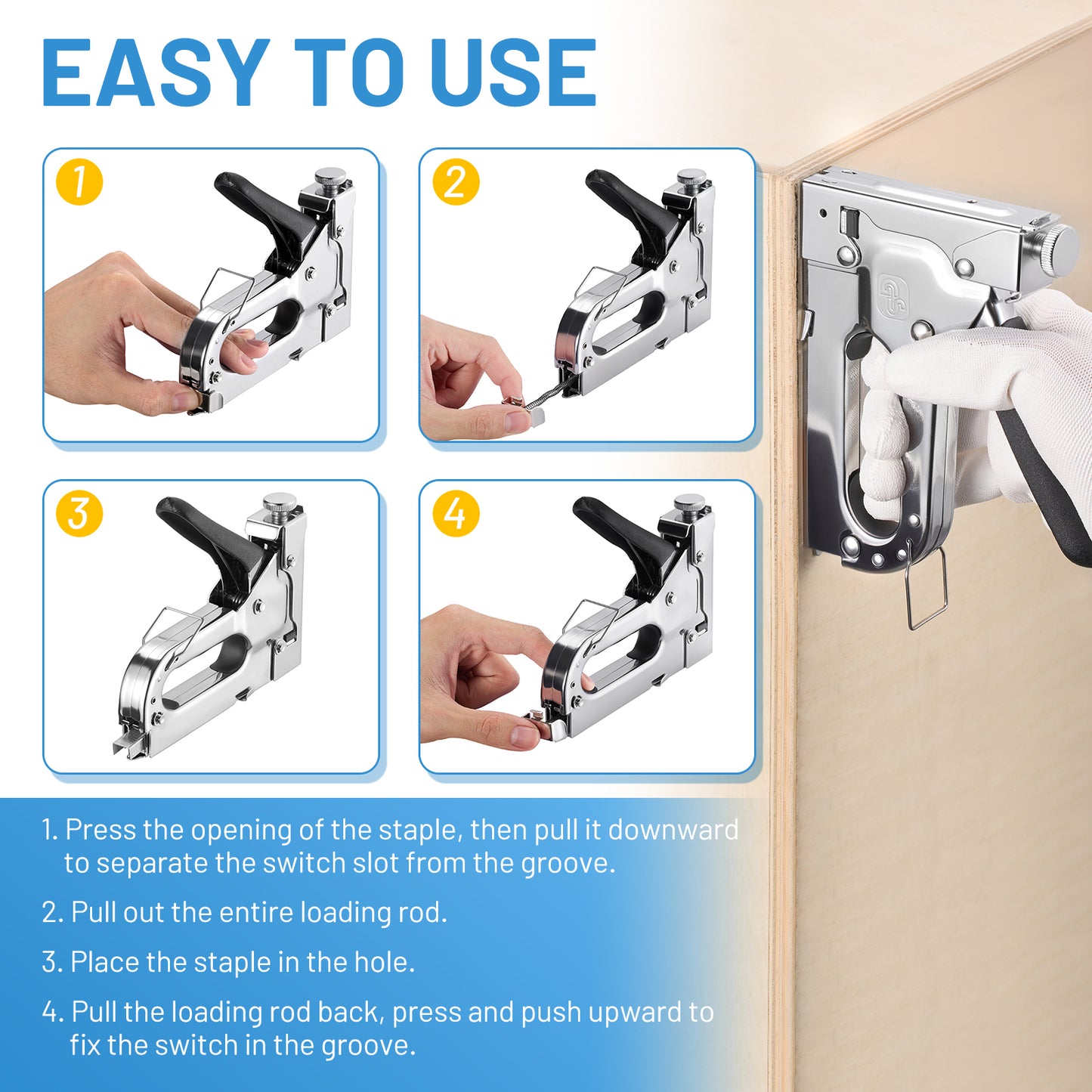 EASY TO USE

1

2

3

4

1. Press the opening of the staple, then pull it downward to separate the switch slot from the groove.

2. Pull out the entire loading rod.

3. Place the staple in the hole.

4. Pull the loading rod back, press and push upward to fix the switch in the groove.