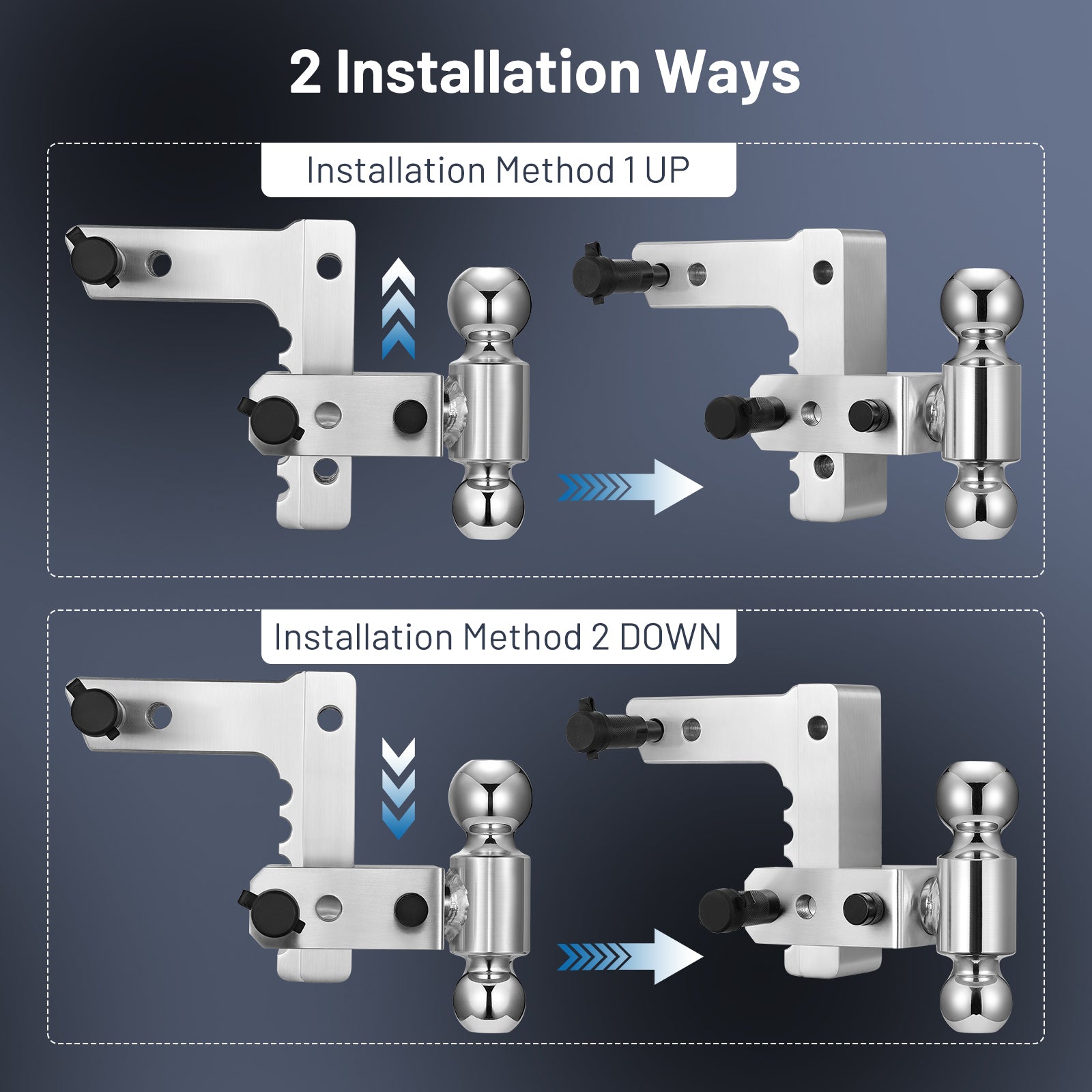 2 Installation Ways

Installation Method 1 UP

Installation Method 2 DOWN