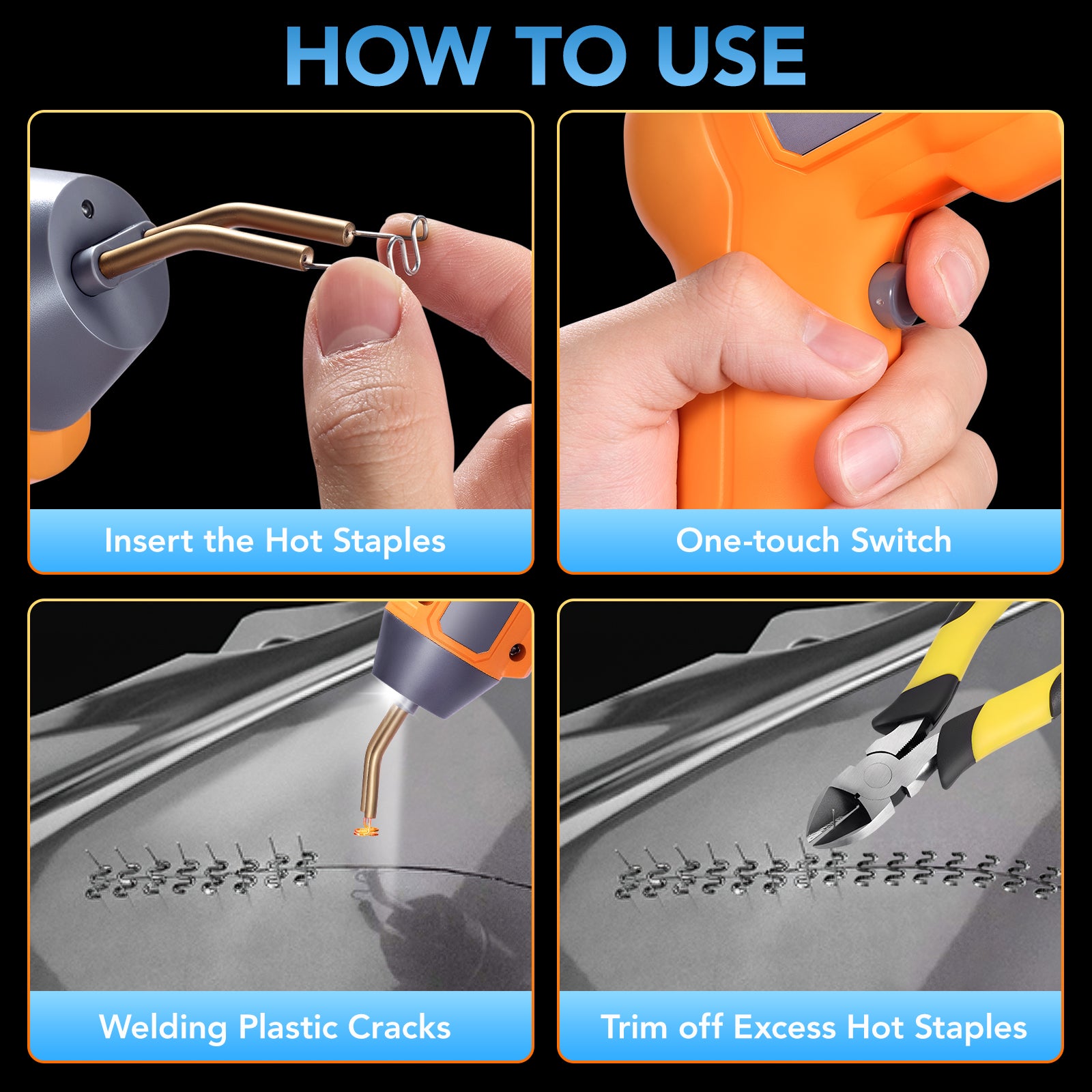 HOW TO USE

Insert the Hot Staples

One-touch Switch

Welding Plastic Cracks

Trim off Excess Hot Staples