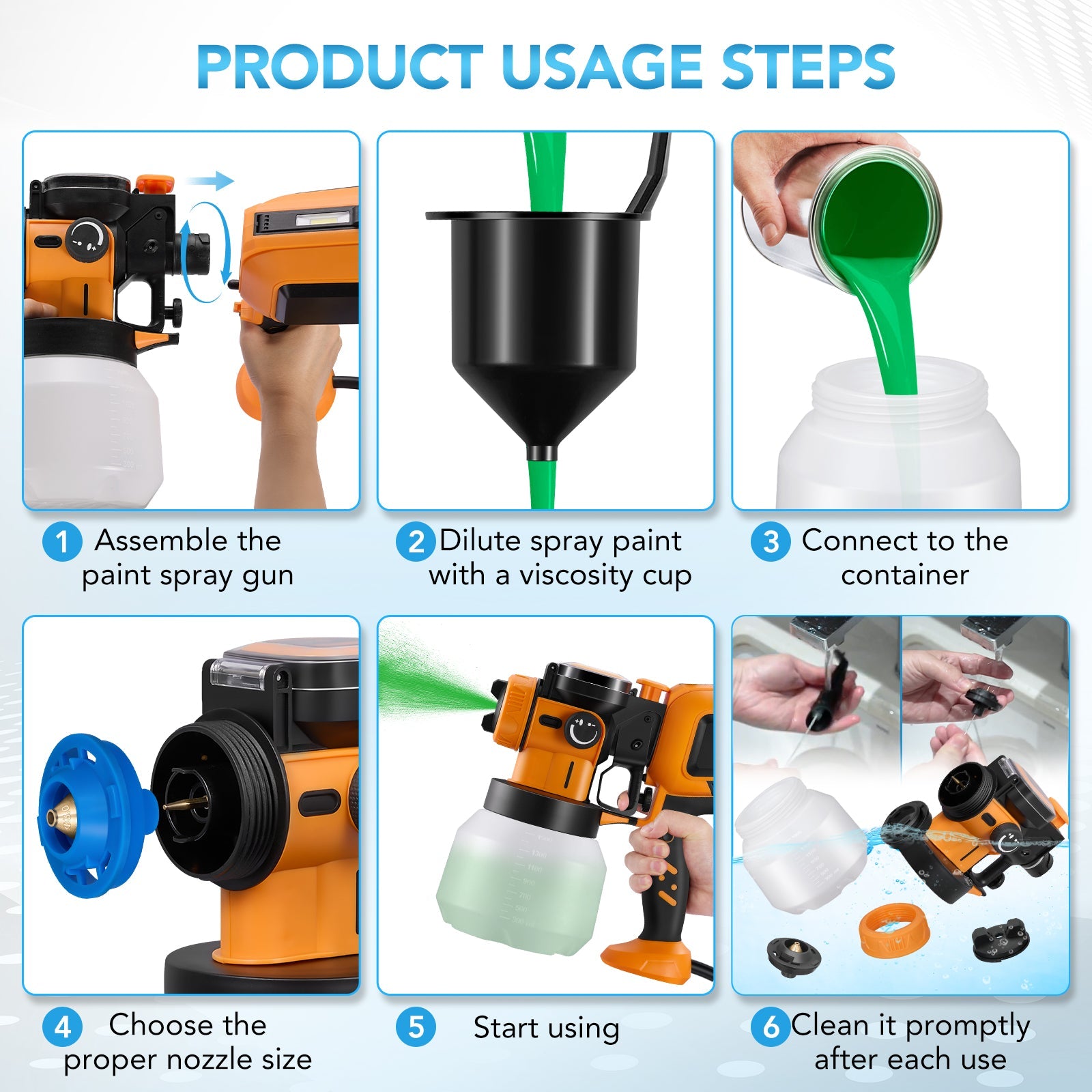 PRODUCT USAGE STEPS

1 Assemble the paint spray gun

2 Dilute spray paint with a viscosity cup

3 Connect to the container

4 Choose the proper nozzle size

5 Start using

6 Clean it promptly after each use