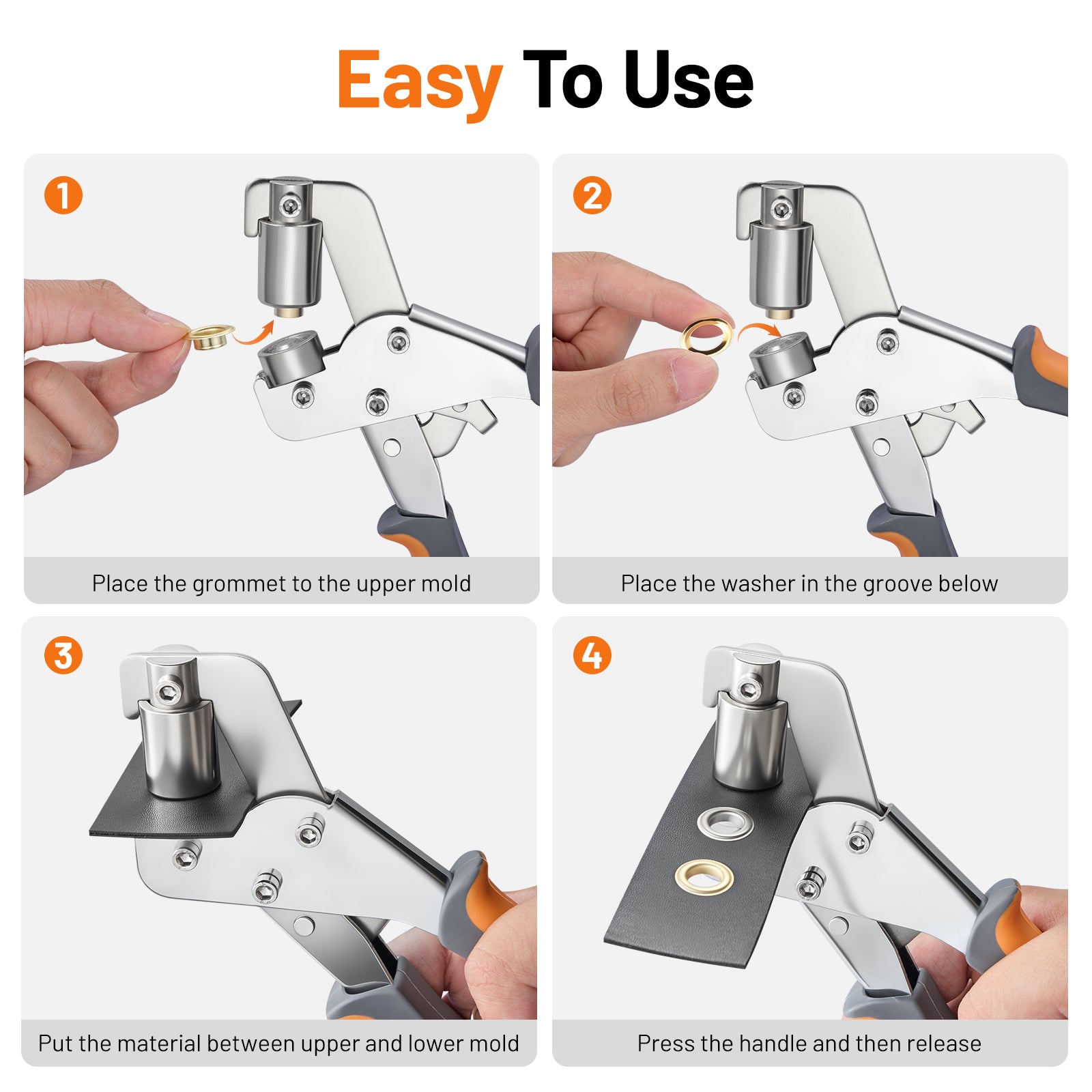 Easy To Use

1
Place the grommet to the upper mold

2
Place the washer in the groove below

3
Put the material between upper and lower mold

4
Press the handle and then release